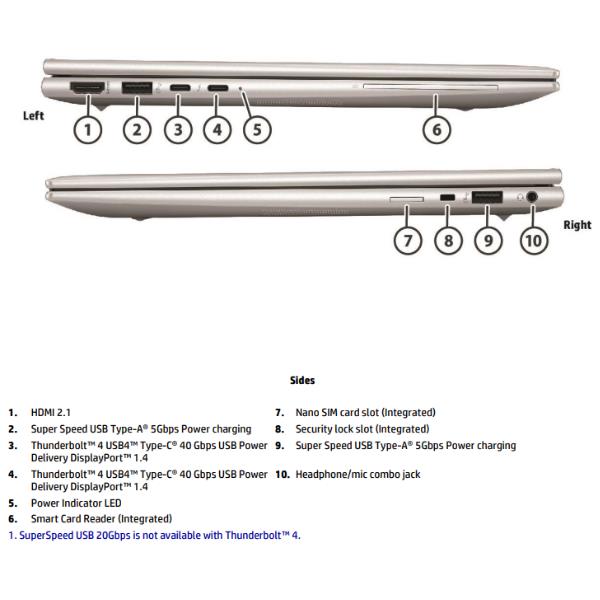 Left

1 2 3 4 5 6

7 8 9 10

Right

Sides

1. HDMI 2.1
2. Super Speed USB Type-A® 5Gbps Power charging
3. Thunderbolt™ 4 USB4™ Type-C® 40 Gbps USB Power Delivery DisplayPort™ 1.4
4. Thunderbolt™ 4 USB4™ Type-C® 40 Gbps USB Power Delivery DisplayPort™ 1.4
5. Power Indicator LED
6. Smart Card Reader (Integrated)

7. Nano SIM card slot (Integrated)
8. Security lock slot (Integrated)
9. Super Speed USB Type-A® 5Gbps Power charging
10. Headphone/mic combo jack

1. SuperSpeed USB 20Gbps is not available with Thunderbolt™ 4.