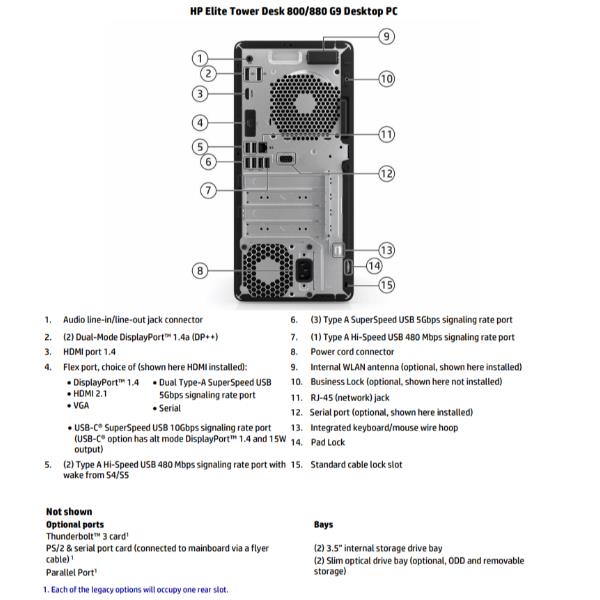 HP Elite Tower Desk 800/880 G9 Desktop PC

1
2
3
4
5
6
7
8
9
10
11
12
13
14
15

1. Audio line-in/line-out jack connector
2. (2) Dual-Mode DisplayPort™ 1.4a (DP++)
3. HDMI port 1.4
4. Flex port, choice of (shown here HDMI installed):
• DisplayPort™ 1.4
• HDMI 2.1
• VGA
• Dual Type-A SuperSpeed USB 5Gbps signaling rate port
• Serial
• USB-C® SuperSpeed USB 10Gbps signaling rate port (USB-C® option has alt mode DisplayPort™ 1.4 and 15W output)
5. (2) Type A Hi-Speed USB 480 Mbps signaling rate port with wake from S4/S5

6. (3) Type A SuperSpeed USB 5Gbps signaling rate port
7. (1) Type A Hi-Speed USB 480 Mbps signaling rate port
8. Power cord connector
9. Internal WLAN antenna (optional, shown here installed)
10. Business Lock (optional, shown here not installed)
11. RJ-45 (network) jack
12. Serial port (optional, shown here installed)
13. Integrated keyboard/mouse wire hoop
14. Pad Lock
15. Standard cable lock slot

Not shown
Optional ports
Thunderbolt™ 3 card¹
PS/2 & serial port card (connected to mainboard via a flyer cable)¹
Parallel Port¹

Bays
(2) 3.5" internal storage drive bay
(2) Slim optical drive bay (optional, ODD and removable storage)

1. Each of the legacy options will occupy one rear slot.